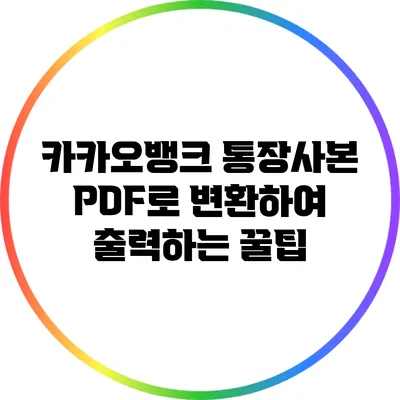 카카오뱅크 통장사본 PDF로 변환하여 출력하는 꿀팁