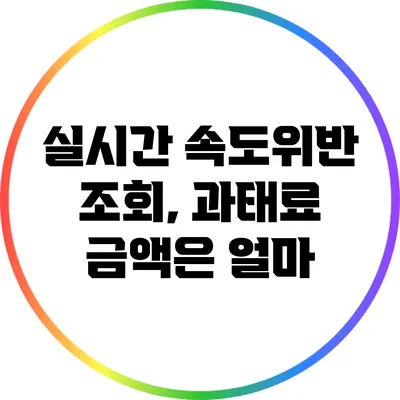 실시간 속도위반 조회, 과태료 금액은 얼마