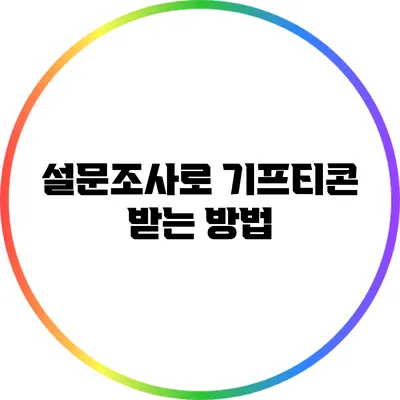 설문조사로 기프티콘 받는 방법