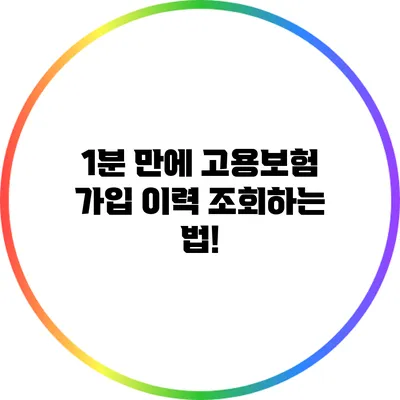 1분 만에 고용보험 가입 이력 조회하는 법!