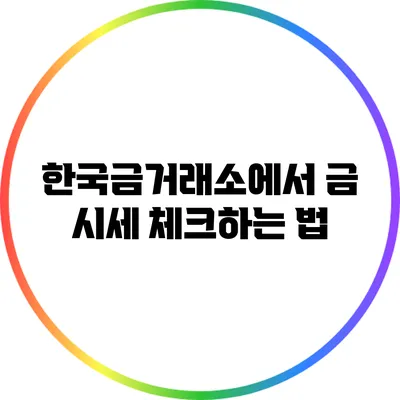 한국금거래소에서 금 시세 체크하는 법