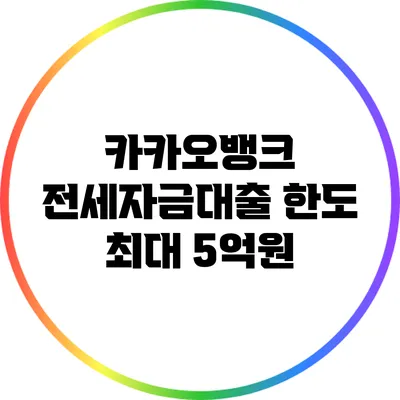 카카오뱅크
전세자금대출 한도
최대 5억원