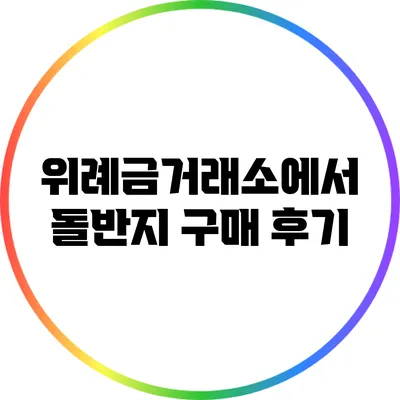 위례금거래소에서
돌반지 구매 후기