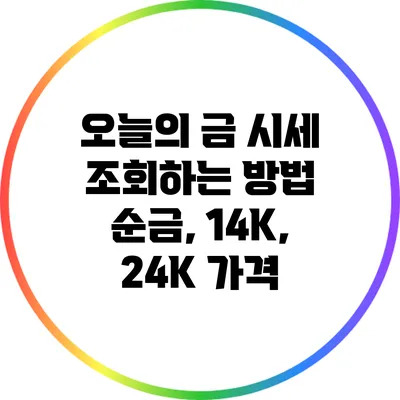 오늘의 금 시세 조회하는 방법 순금, 14K, 24K 가격