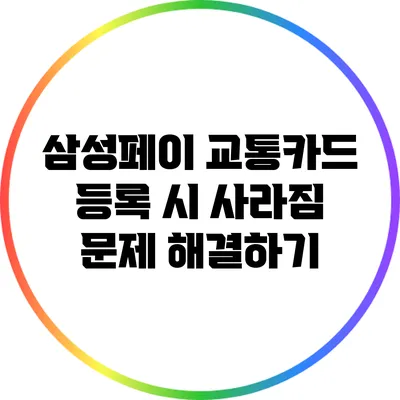 삼성페이 교통카드 등록 시 사라짐 문제 해결하기