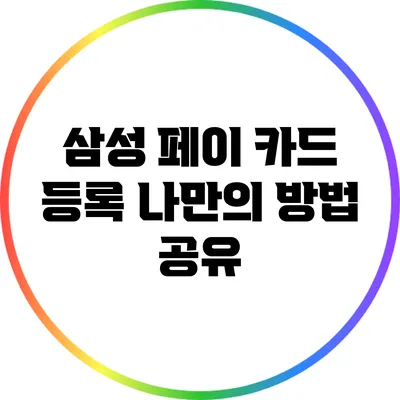 삼성 페이 카드 등록 나만의 방법 공유