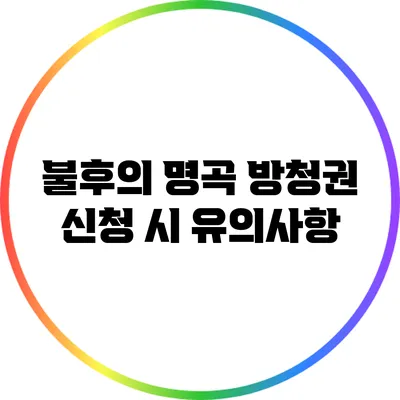 불후의 명곡 방청권
신청 시 유의사항